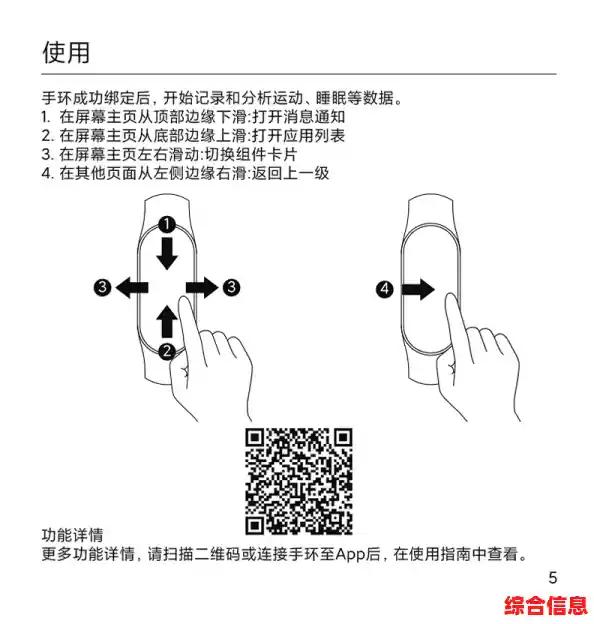 使用

手环成功绑定后，开始记录和分析运动、睡眠等数据。
1. 在屏幕主页从顶部边缘下滑:打开消息通知
2. 在屏幕主页从底部边缘上滑:打开应用列表
3. 在屏幕主页左右滑动:切换组件卡片
4. 在其他页面从左侧边缘右滑:返回上一级

1
3
3
2
4

功能详情
更多功能详情，请扫描二维码或连接手环至App后，在使用指南中查看。

5

综合信息